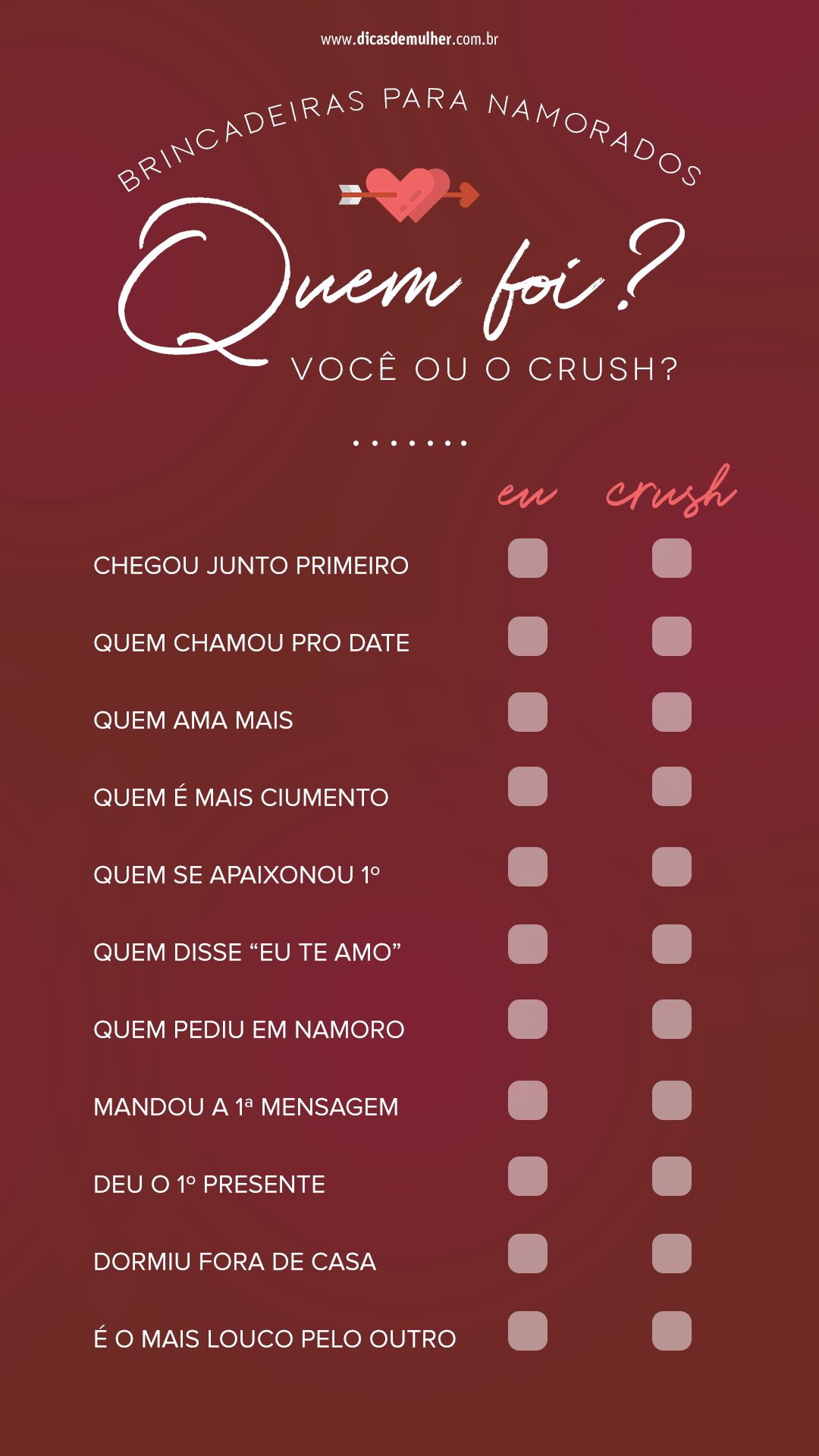 www.dicasdemulher.com.br

BRINCADEIRAS PARA NAMORADOS

Quem foi?

VOCÊ OU O CRUSH?

eu crush

CHEGOU JUNTO PRIMEIRO ☐ ☐

QUEM CHAMOU PRO DATE ☐ ☐

QUEM AMA MAIS ☐ ☐

QUEM É MAIS CIUMENTO ☐ ☐

QUEM SE APAIXONOU 1º ☐ ☐

QUEM DISSE "EU TE AMO" ☐ ☐

QUEM PEDIU EM NAMORO ☐ ☐

MANDOU A 1ª MENSAGEM ☐ ☐

DEU O 1º PRESENTE ☐ ☐

DORMIU FORA DE CASA ☐ ☐

É O MAIS LOUCO PELO OUTRO ☐ ☐