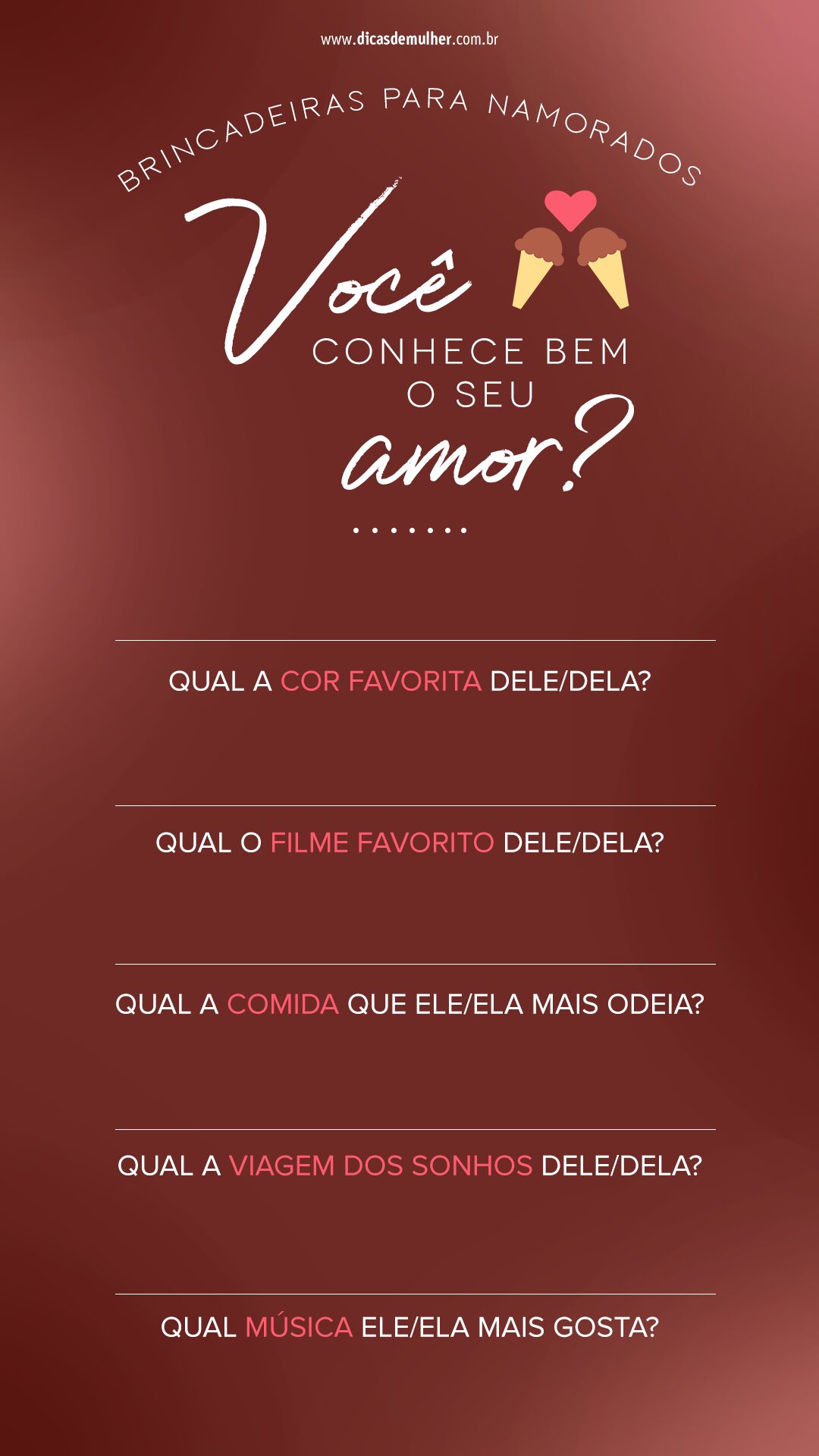 www.dicasdemulher.com.br

BRINCADEIRAS PARA NAMORADOS

Você
CONHECE BEM
O SEU
amor?

QUAL A COR FAVORITA DELE/DELA?

QUAL O FILME FAVORITO DELE/DELA?

QUAL A COMIDA QUE ELE/ELA MAIS ODEIA?

QUAL A VIAGEM DOS SONHOS DELE/DELA?

QUAL MÚSICA ELE/ELA MAIS GOSTA?