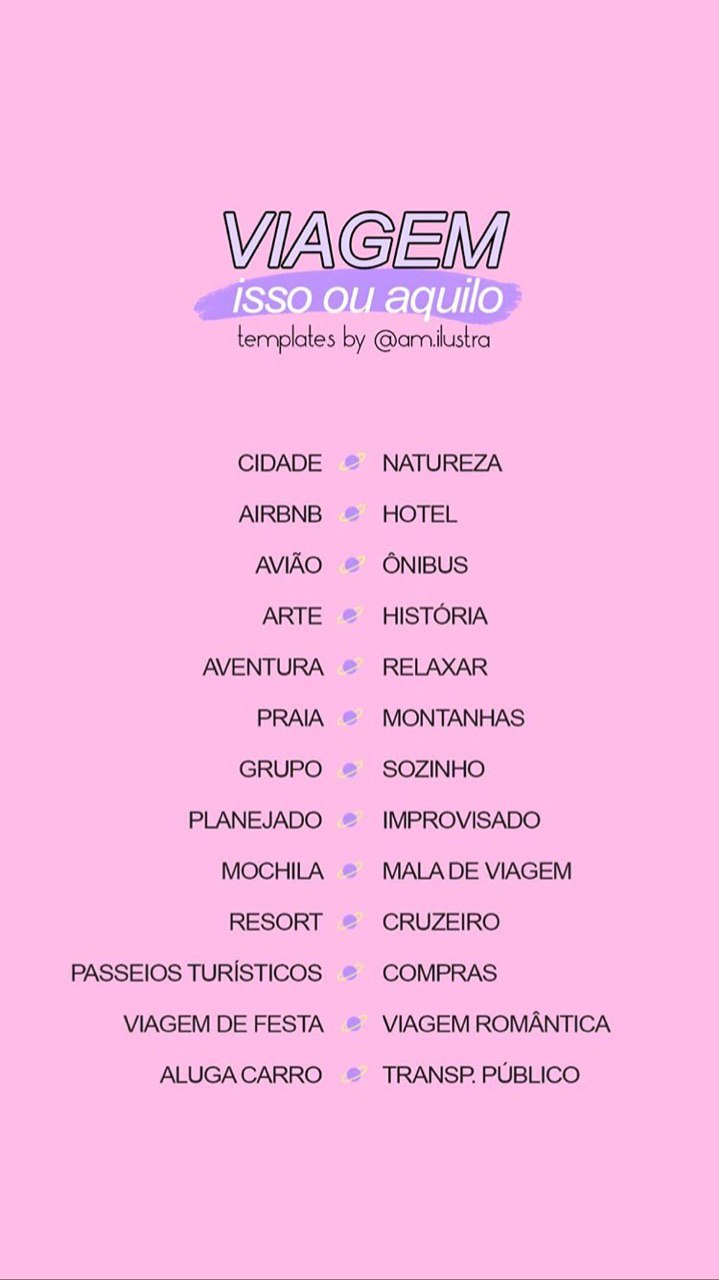 VIAGEM
isso ou aquilo
templates by @am.ilustra

CIDADE NATUREZA
AIRBNB HOTEL
AVIÃO ÔNIBUS
ARTE HISTÓRIA
AVENTURA RELAXAR
PRAIA MONTANHAS
GRUPO SOZINHO
PLANEJADO IMPROVISADO
MOCHILA MALA DE VIAGEM
RESORT CRUZEIRO
PASSEIOS TURÍSTICOS COMPRAS
VIAGEM DE FESTA VIAGEM ROMÂNTICA
ALUGA CARRO TRANSP. PÚBLICO